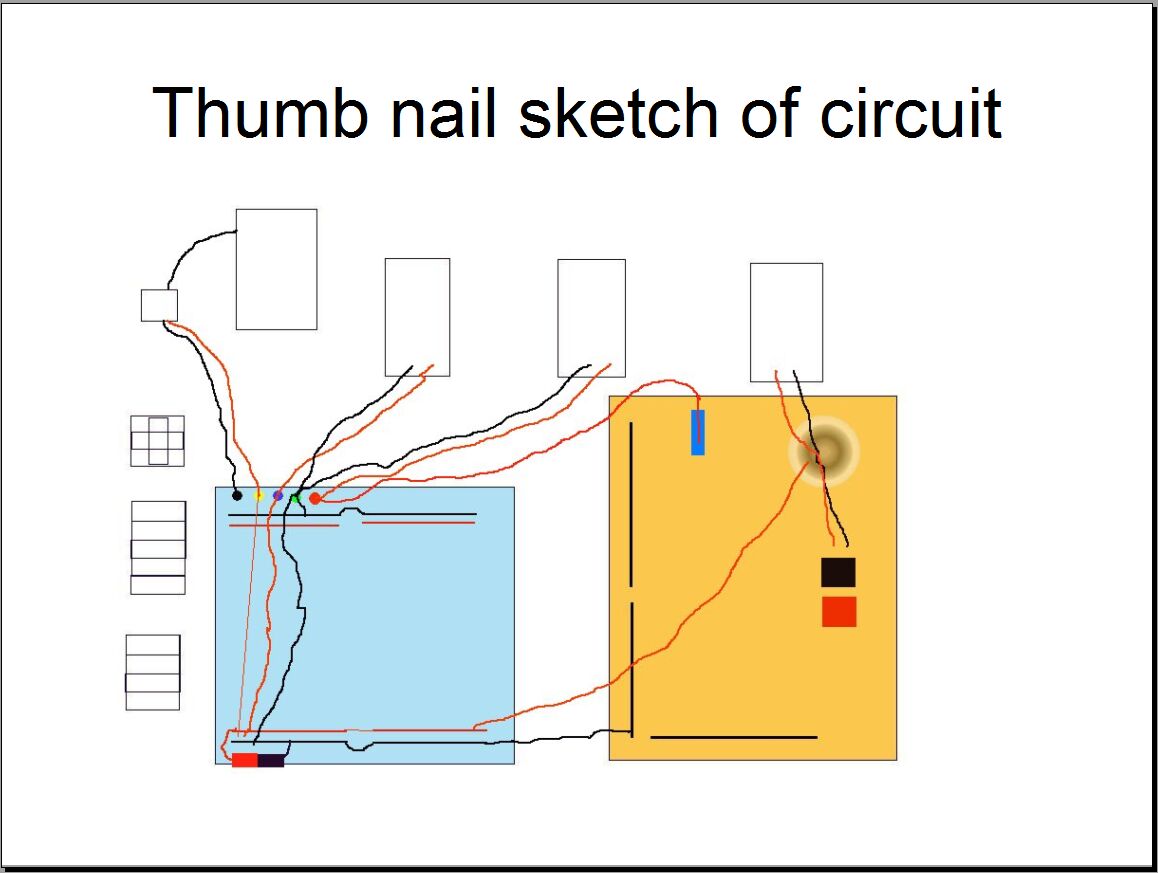 Thumb nail sketch of circuit